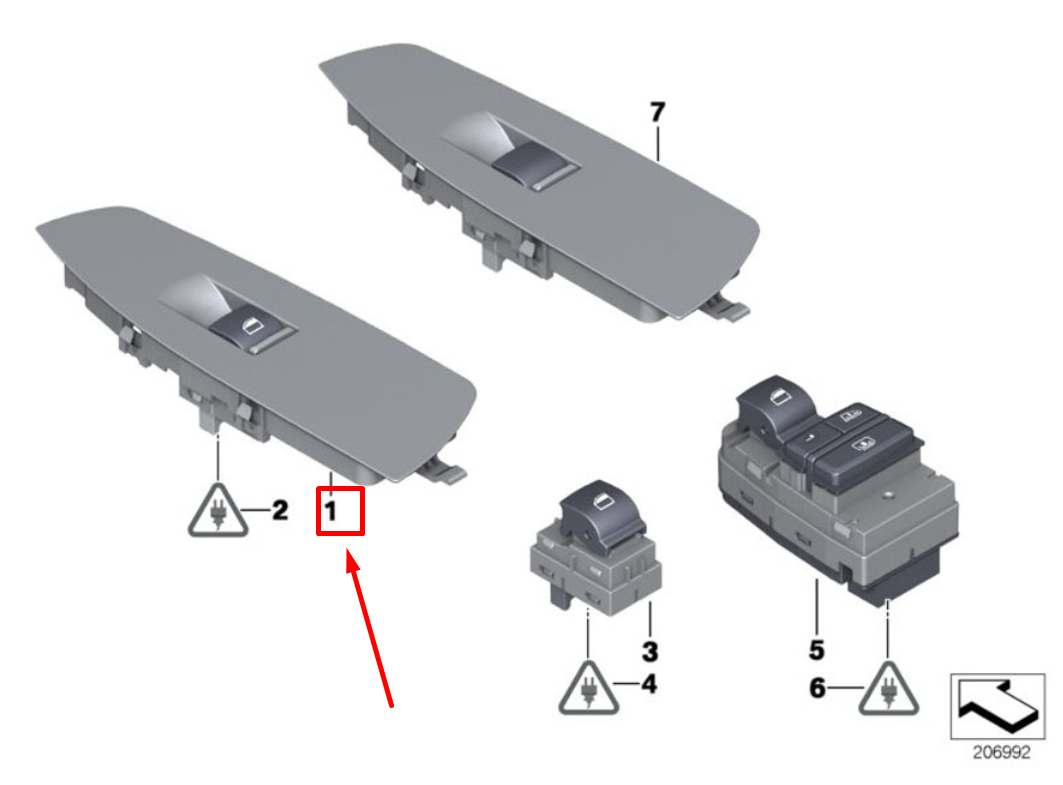 7
2
1
3
4
5
6
206992