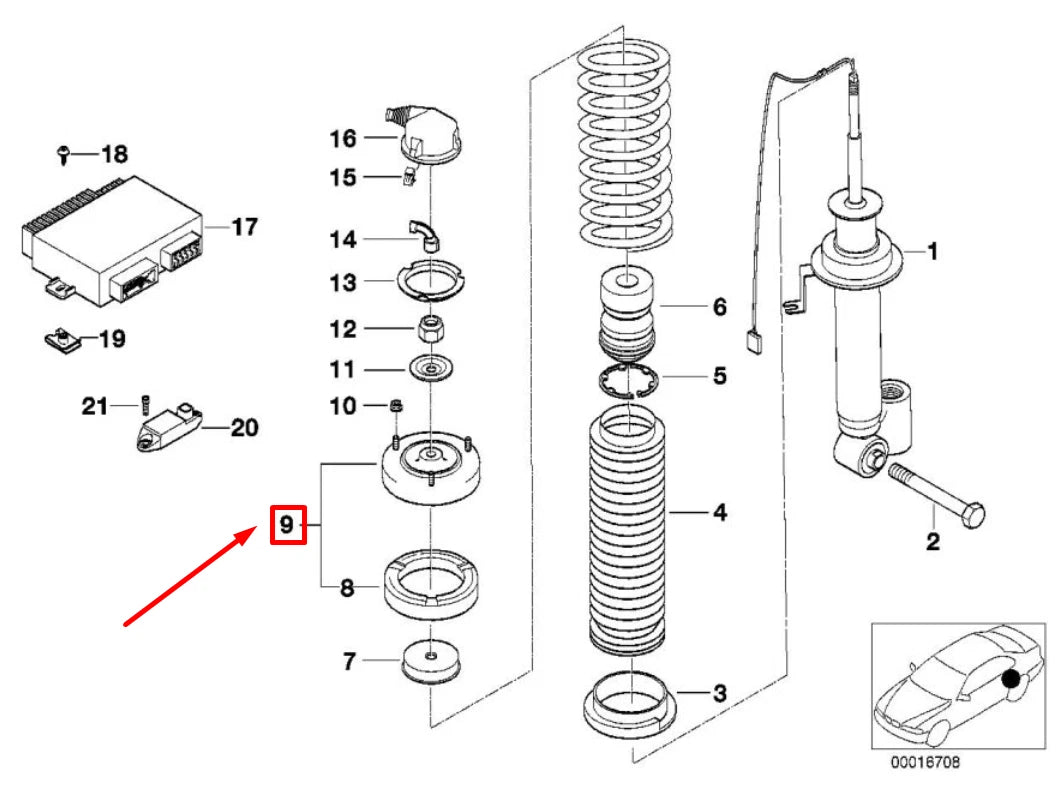 18
17
19
21
20
16
15
14
13
12
11
10
9
8
7
6
5
4
3
1
2
00016708