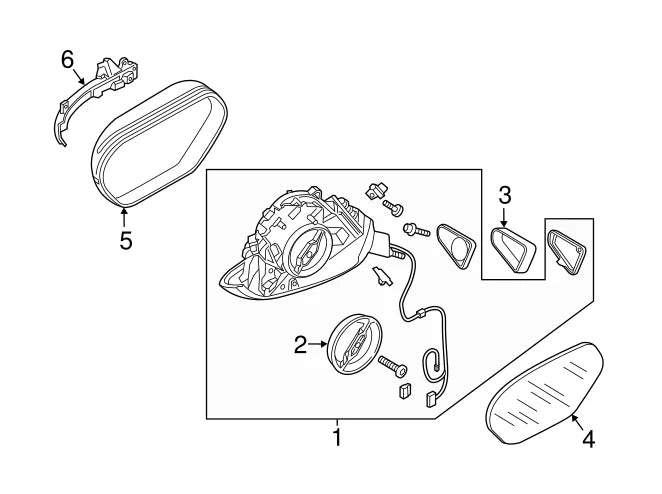 6
5
3
2
1
4