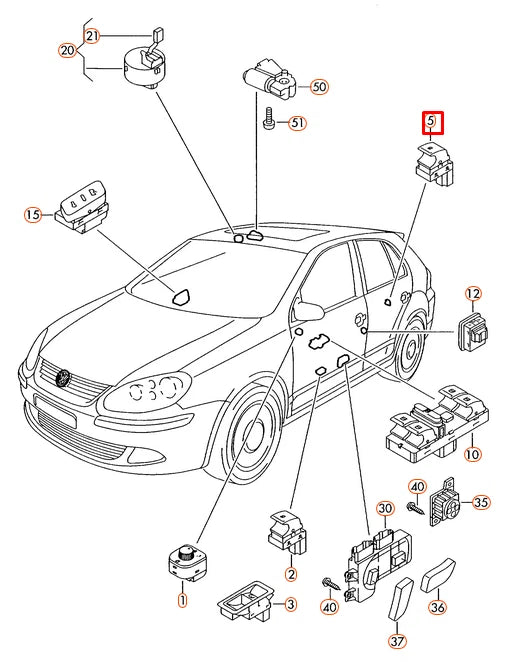 21
20
50
51
5
15
12
10
40
35
30
2
1
3
40
36
37