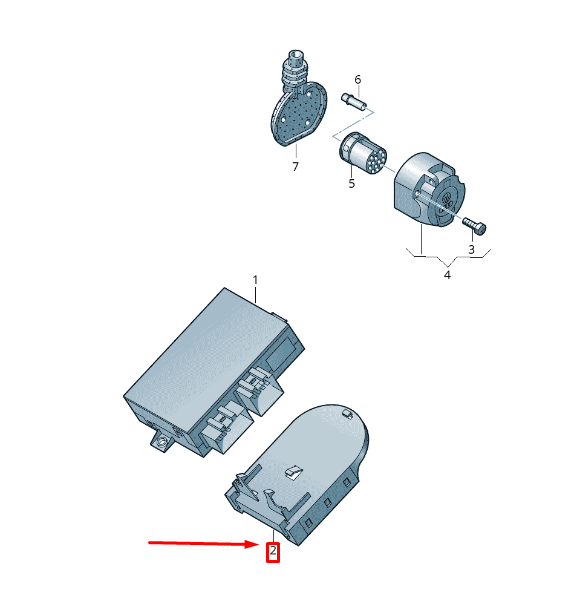 6
7
5
3
4
1
2