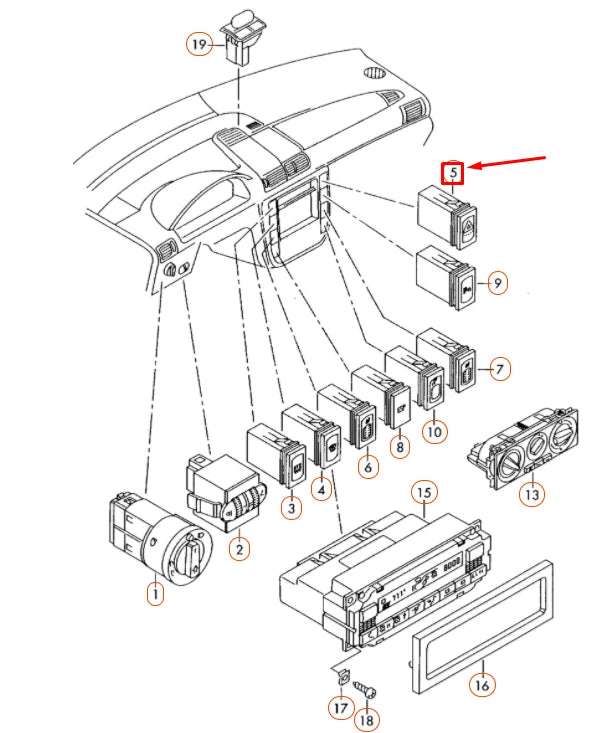 19
5
9
7
10
8
6
4
3
2
1
13
15
16
17
18