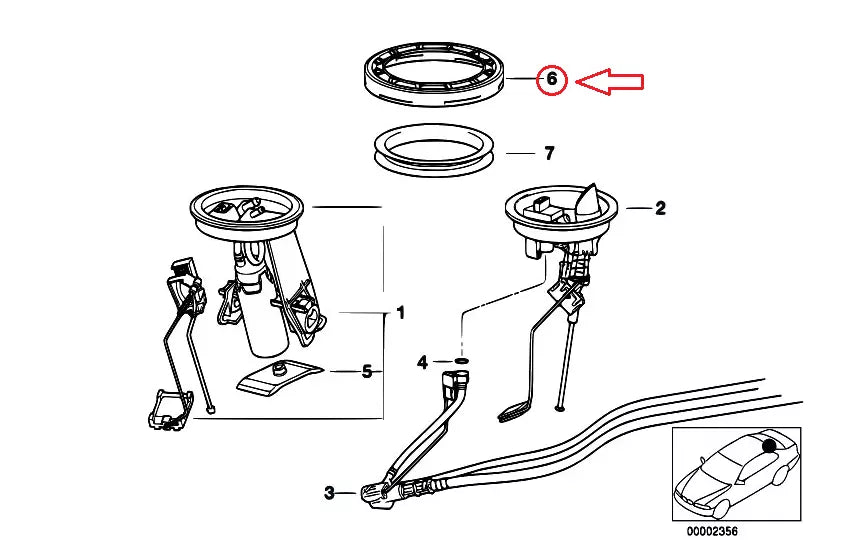 6
7
2
1
4
5
3
00002356