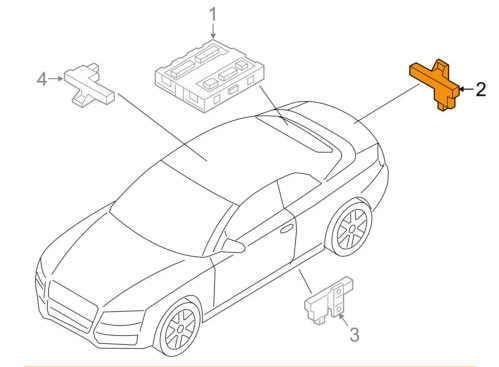 1
4
2
3