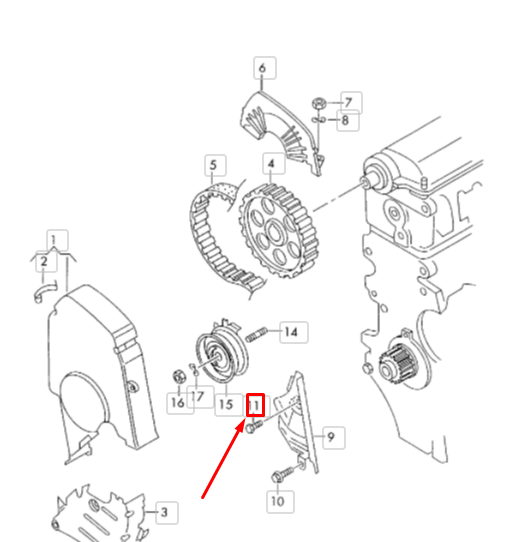 6
7
8
5
4
1
2
14
16
17
15
11
9
10
3