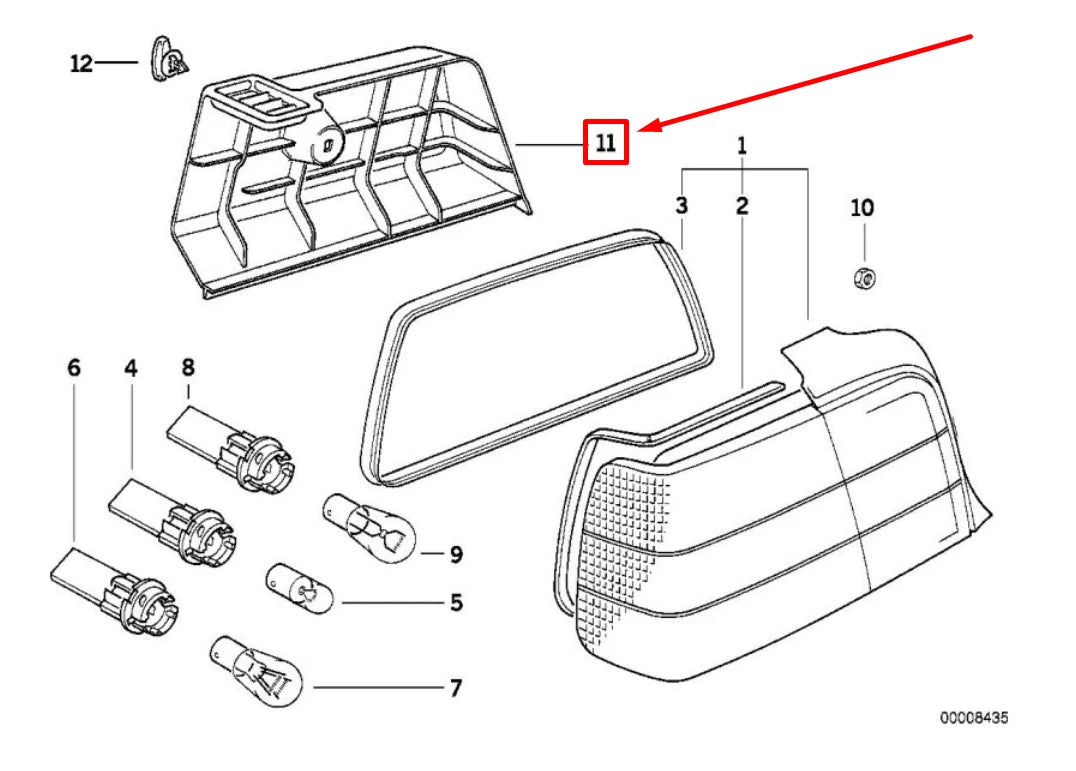 12
11
1
3
2
10
6
4
8
9
5
7
00008435