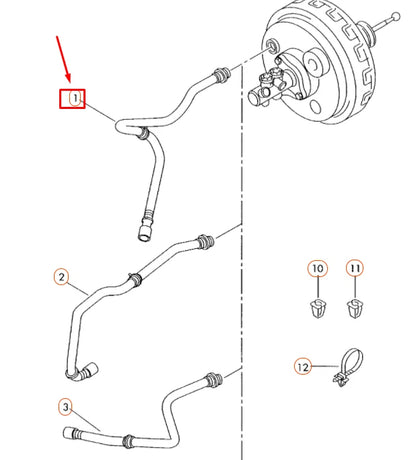 1
2
3
10
11
12