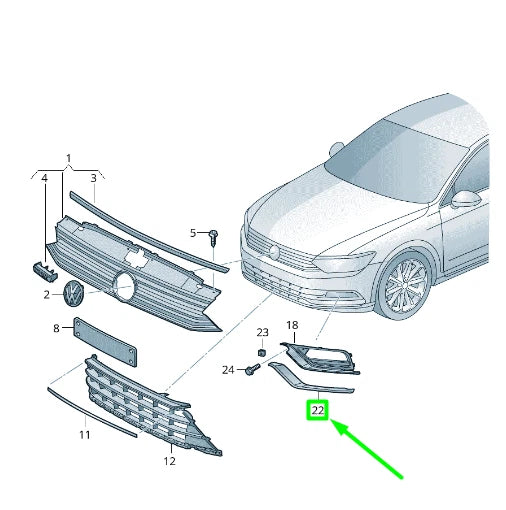 1
4
3
5
2
8
23
18
24
22
11
12