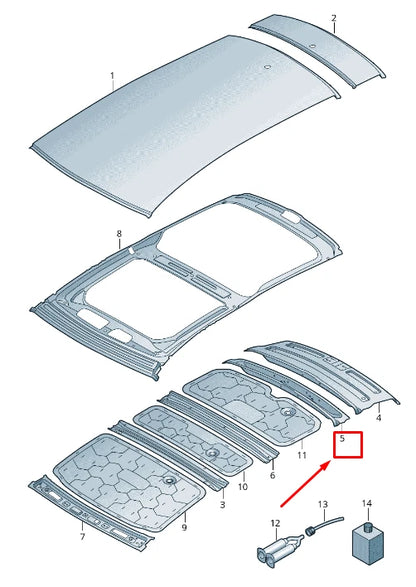 2
1
8
4
5
11
6
10
3
9
7
13
14
12