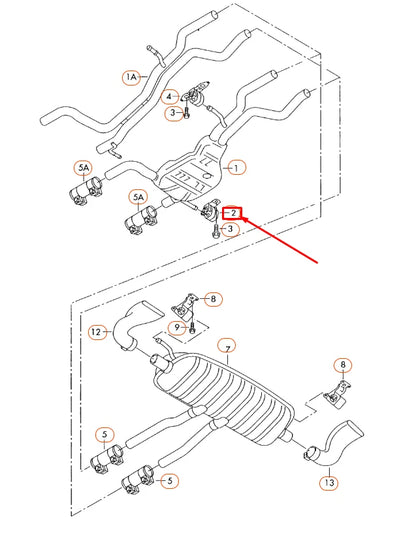 1A
4
3
1
5A
5A
2
3
8
12
9
7
8
5
5
13