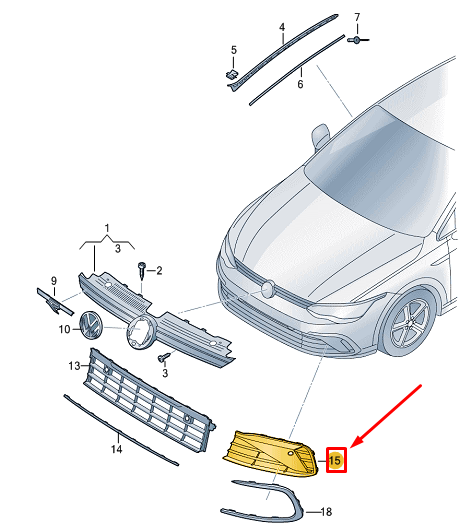 4
7
5
6
1
3
2
9
10
3
13
14
15
18