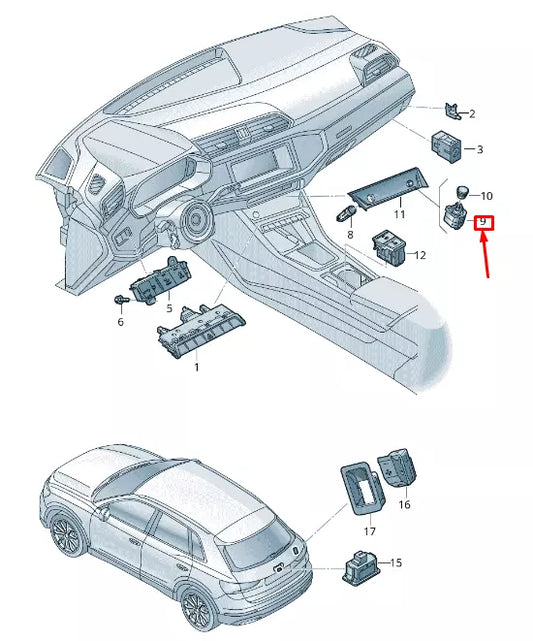 2
3
10
11
9
8
12
5
6
1
16
17
15