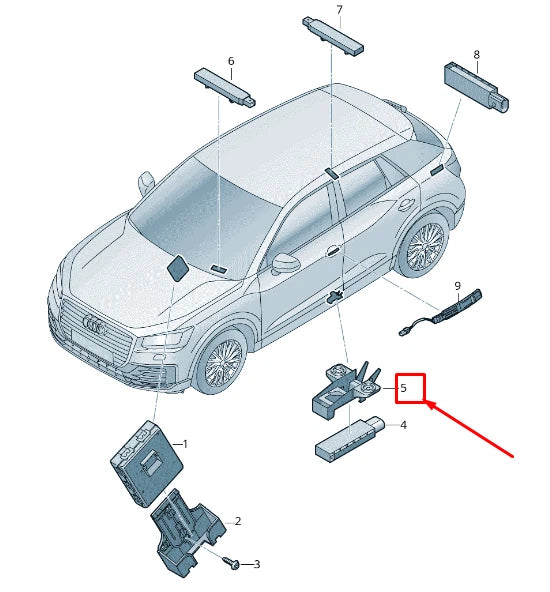 7
6
8
9
5
4
1
2
3