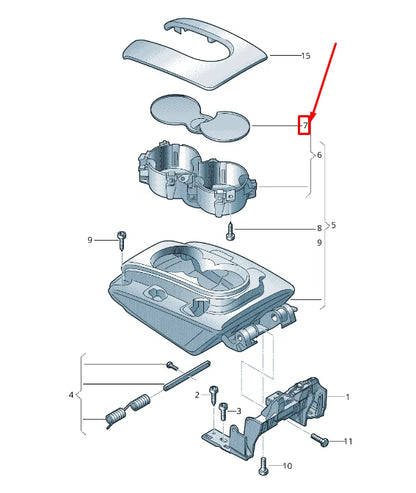 15
7
6
8
5
9
9
4
2
3
1
11
10