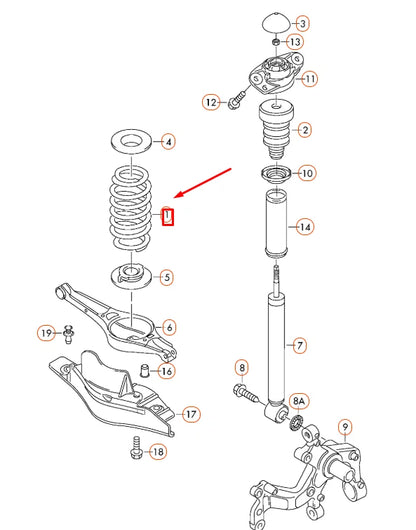 3
13
11
12
2
4
10
1
14
5
6
19
7
16
8
8A
17
9
18