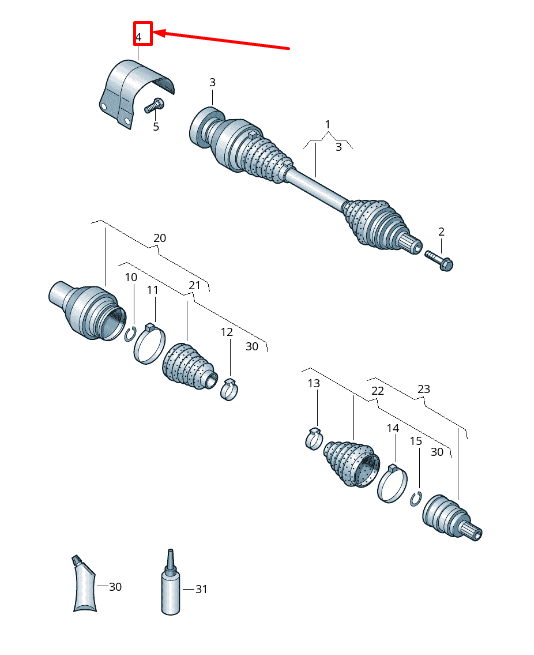 4
3
5
1
3
2
20
10
11
21
12
30
13
22
23
14
15
30
30
31