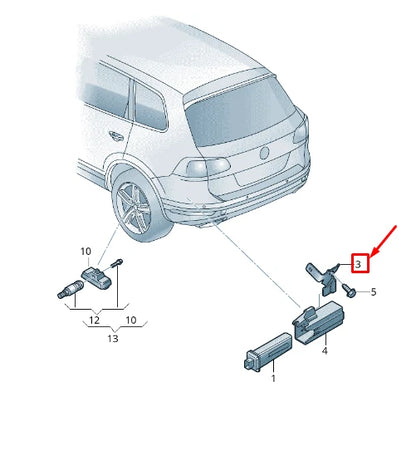 10
12
10
13
3
5
4
1