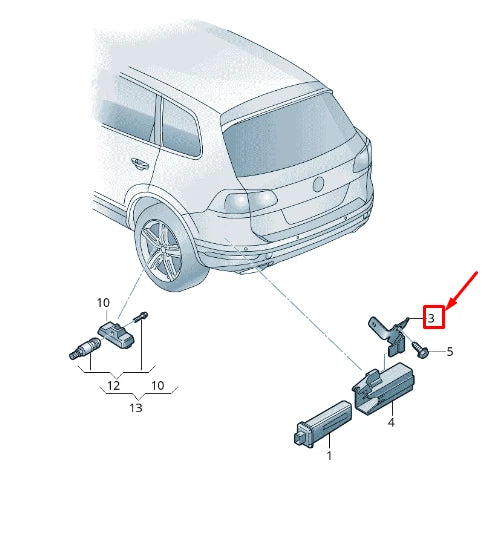 10
12 10
13
3
5
4
1