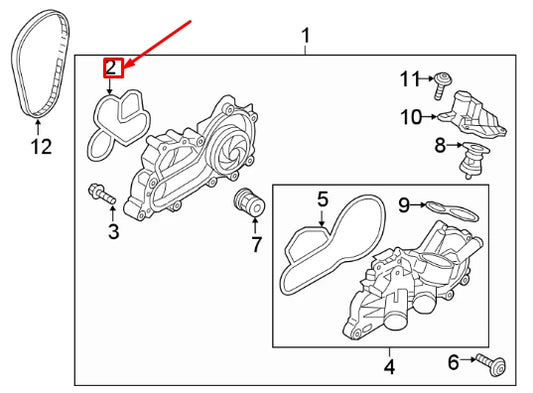 1
2
11
10
8
12
3
7
5
9
4
6