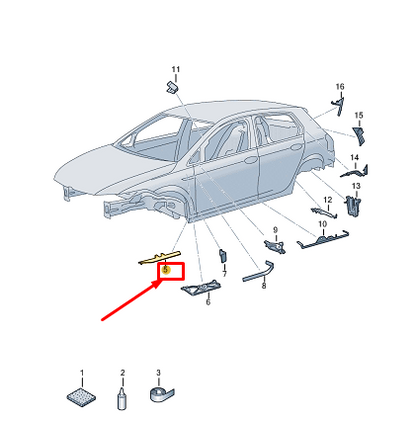 11
16
15
14
13
12
10
9
5
7
8
6
1
2
3