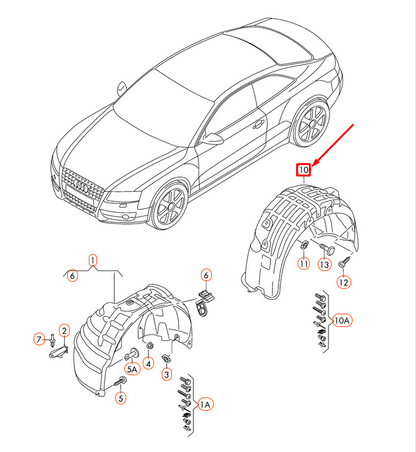 10
11
13
12
10A
1
6
6
7
2
5A
4
3
5
1A