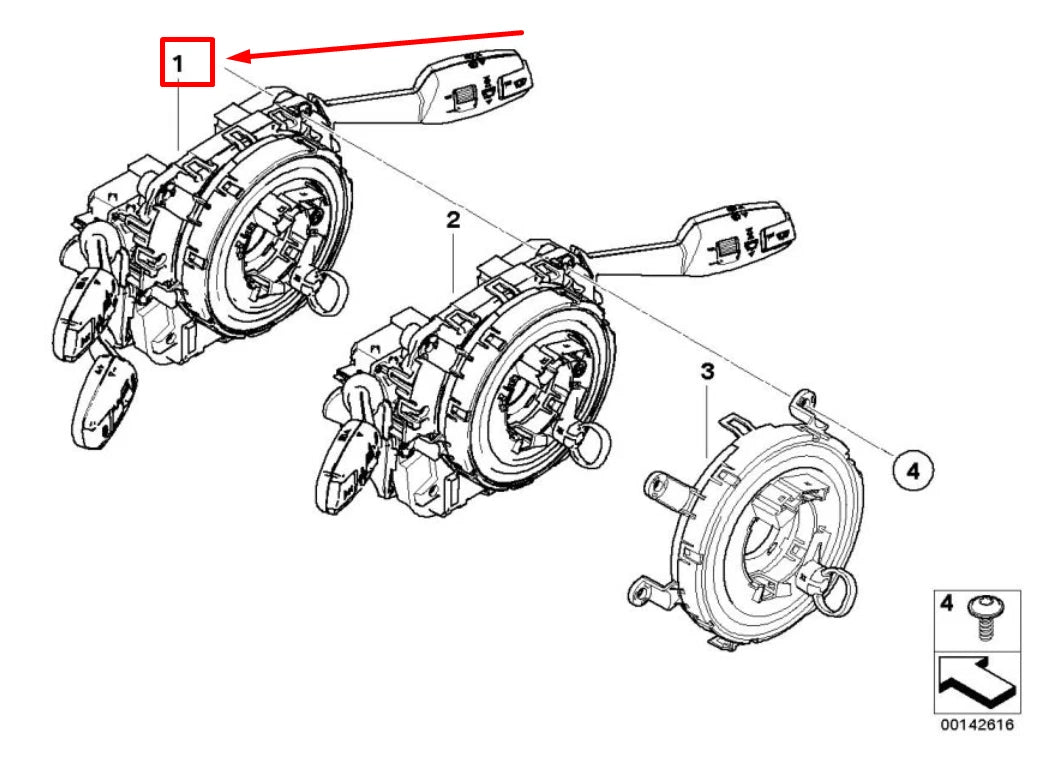 1
2
3
4
4
00142616