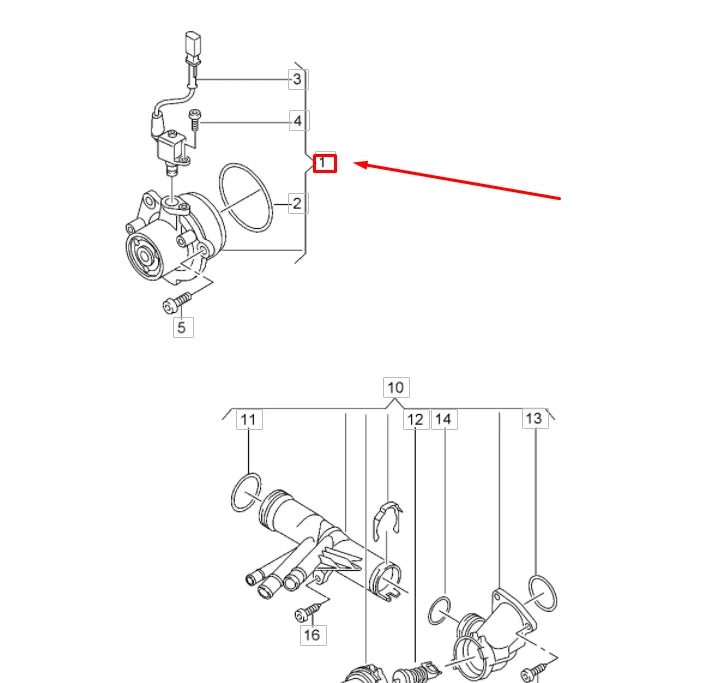 3
4
1
2
5
10
11
12
14
13
16