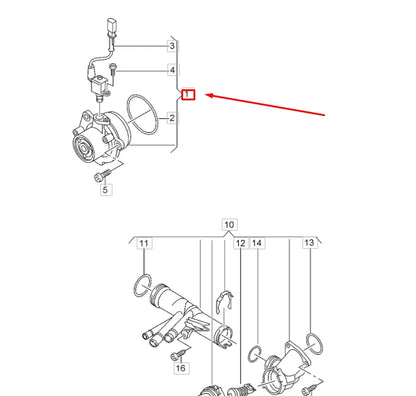 3
4
1
2
5
10
11
12
14
13
16