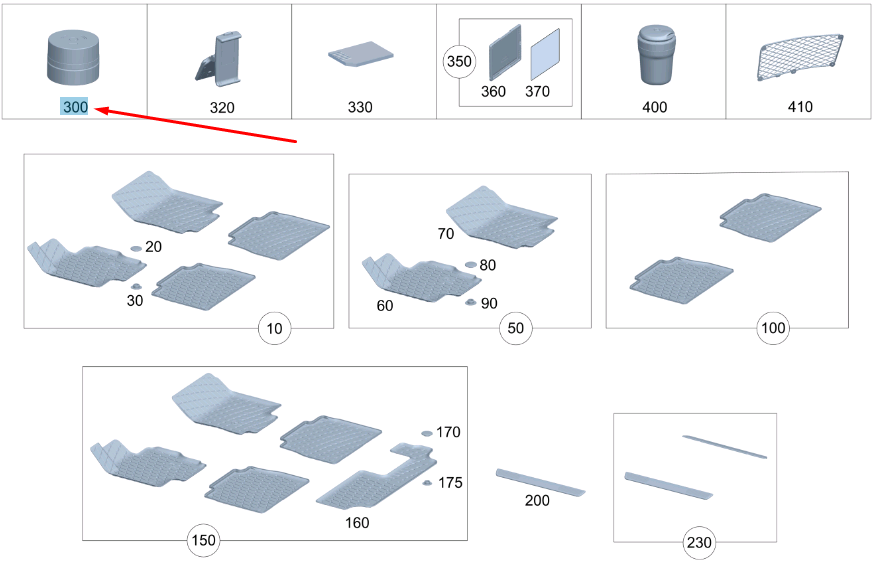 300
320
330
350
360
370
400
410

20
30
10

70
80
60
90
50

100

170
175
160
150

200

230