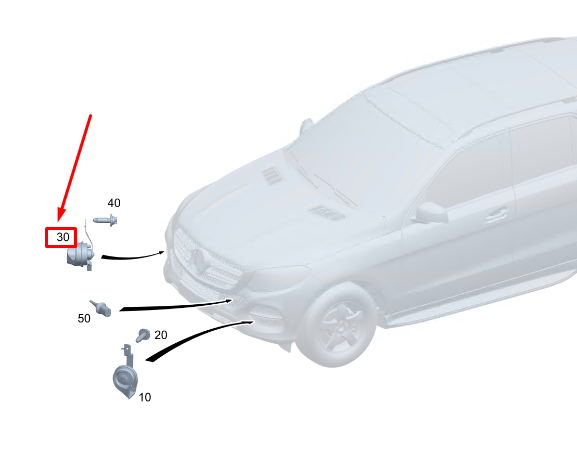 40

30

50

20

10