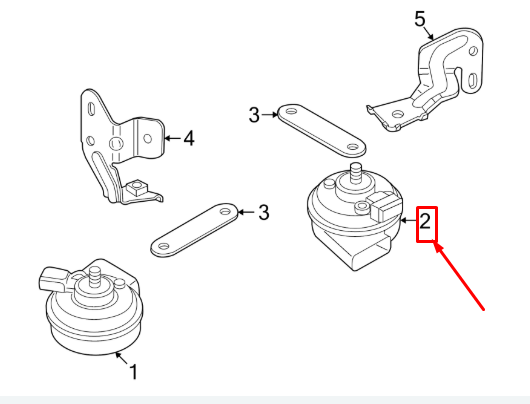 5
3
4
3
2
1