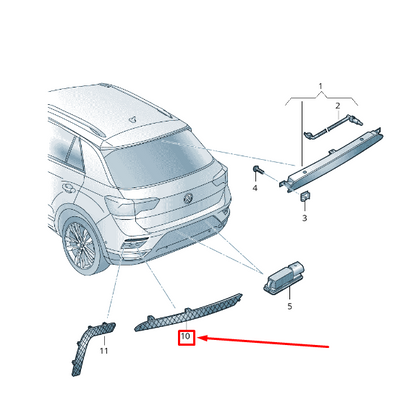 1
2
4
3
5
10
11