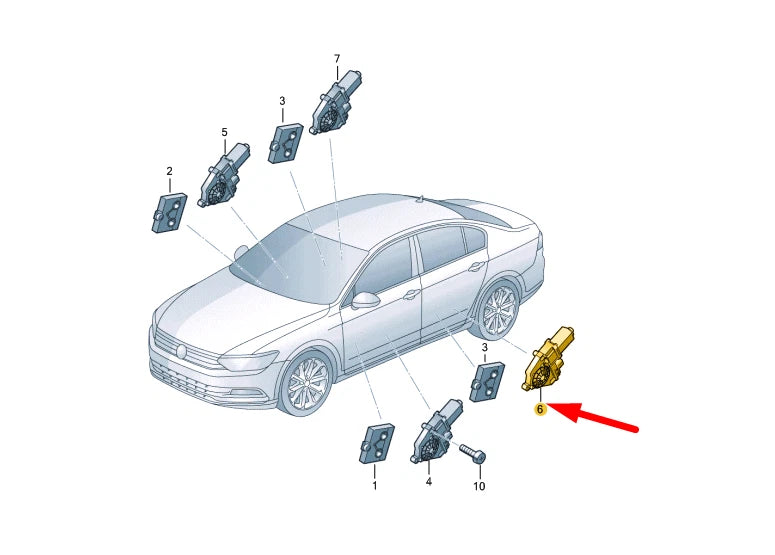 7
3
5
2
3
6
1
4
10