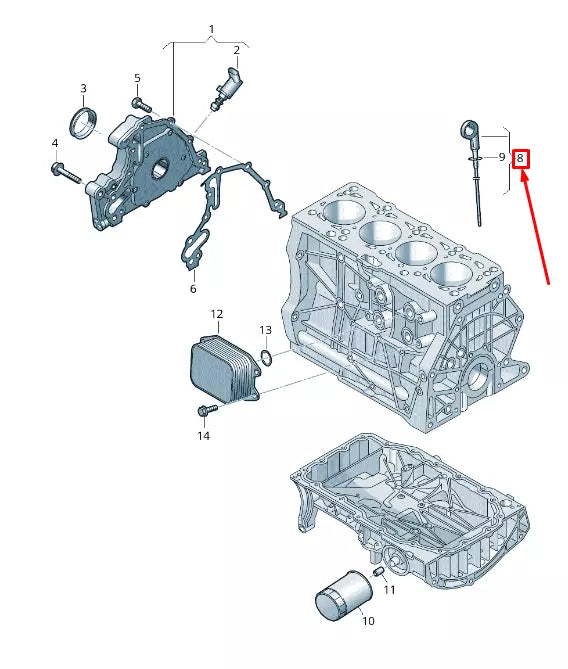 1
2
3
5
4
9
8
6
12
13
14
11
10