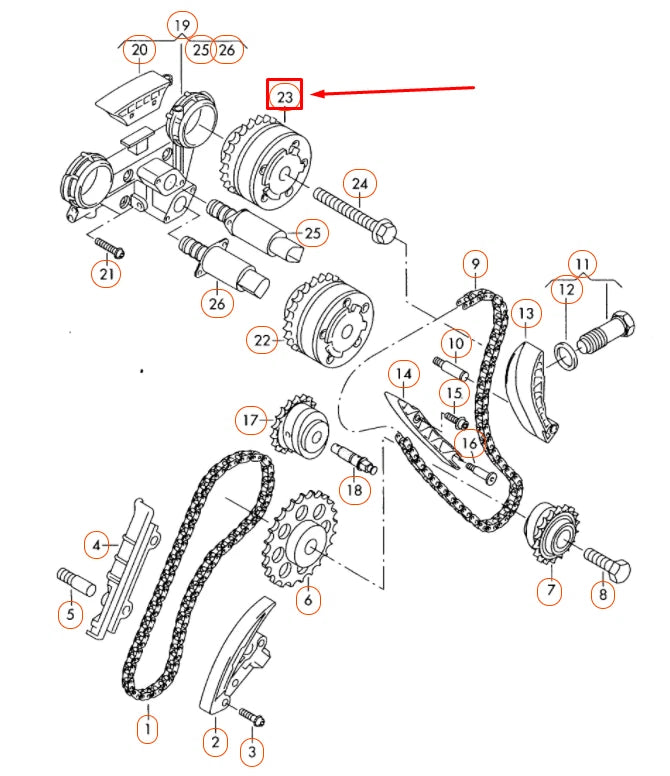 19
20
25
26
23
24
25
21
26
22
9
11
12
13
10
14
15
16
17
18
4
5
6
7
8
1
2
3