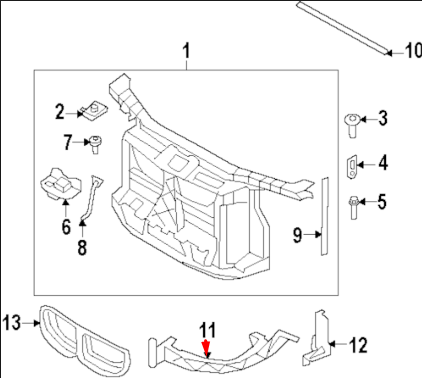 10
1
2
3
7
4
5
6
8
9
13
11
12