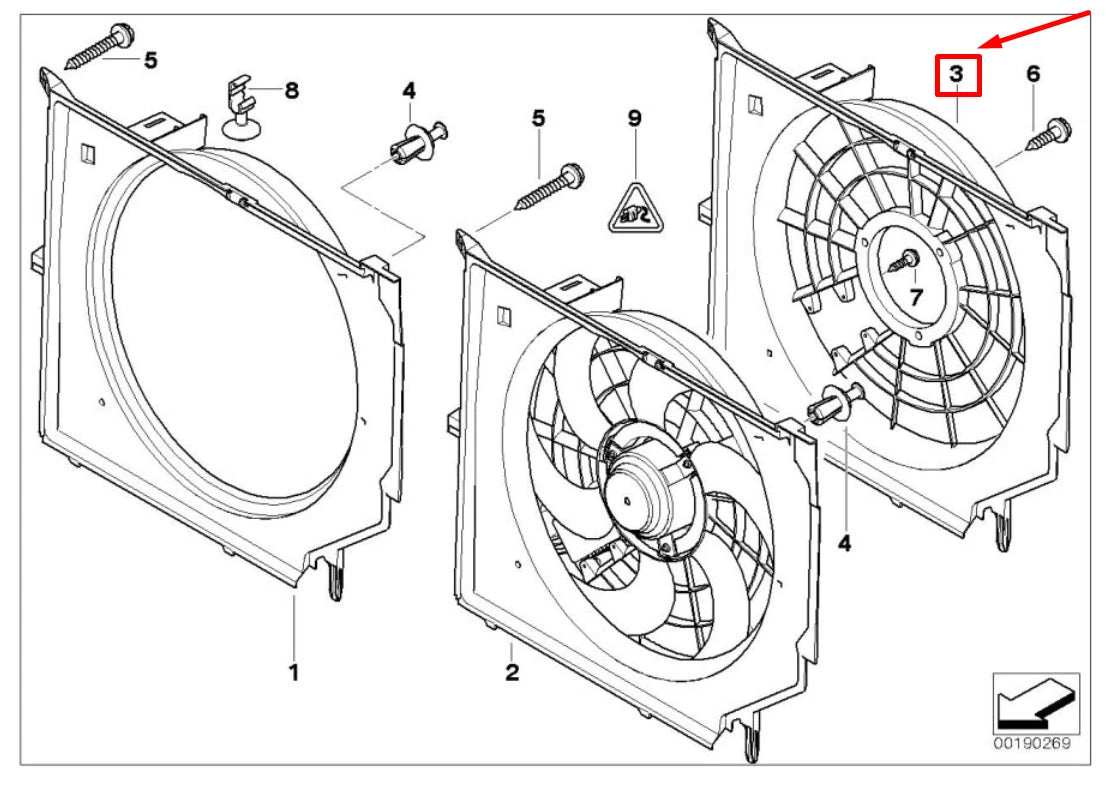 5
8
4
5
9
3
6
7
4
1
2
00190269