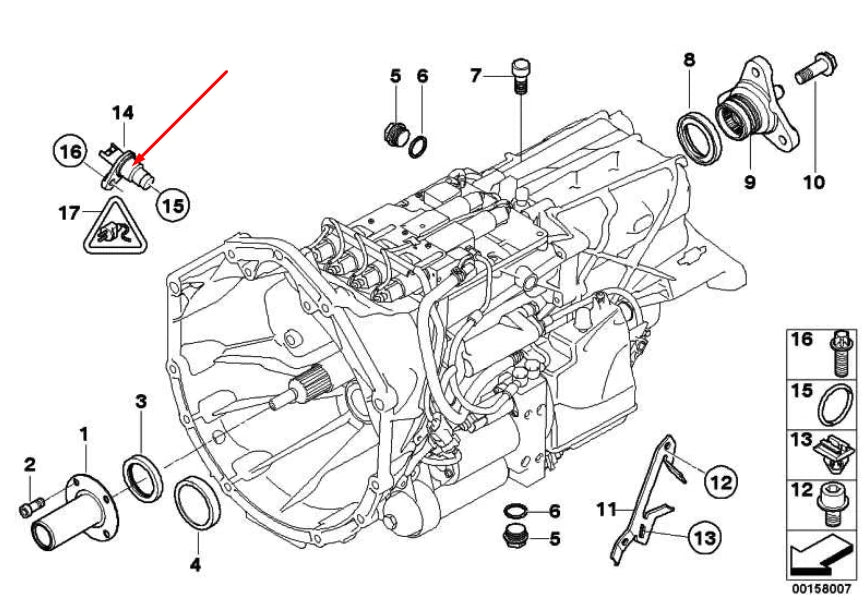 14
16
15
17
5
6
7
8
9
10
3
1
2
4
6
5
11
12
13
16
15
13
12
00158007