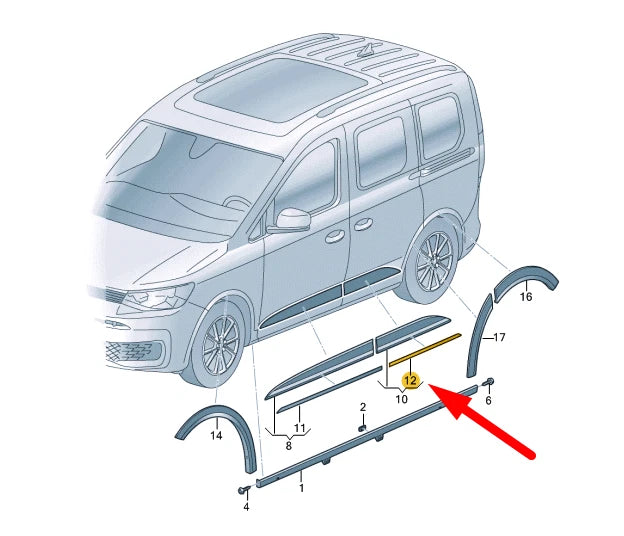 16
17
12
10
6
2
11
8
14
1
4