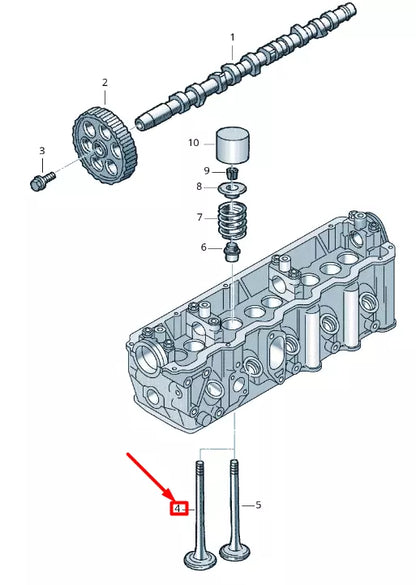 1
2
3
10
9
8
7
6
4
5