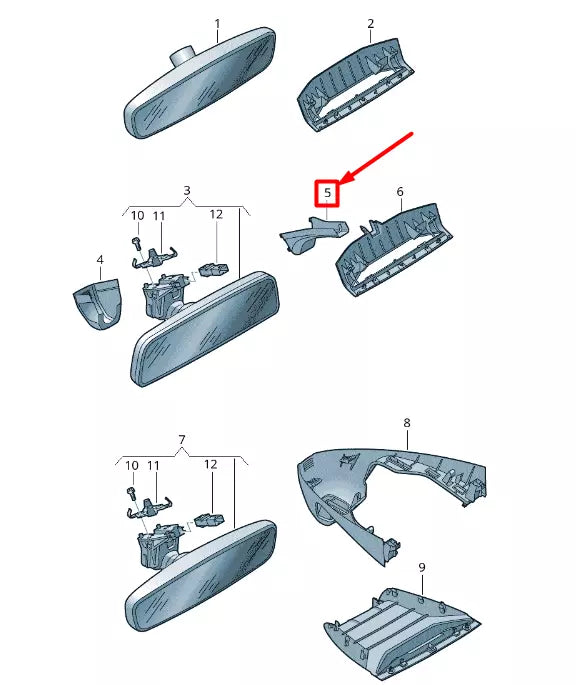 1
2
3
10
11
12
4
5
6
7
10
11
12
8
9