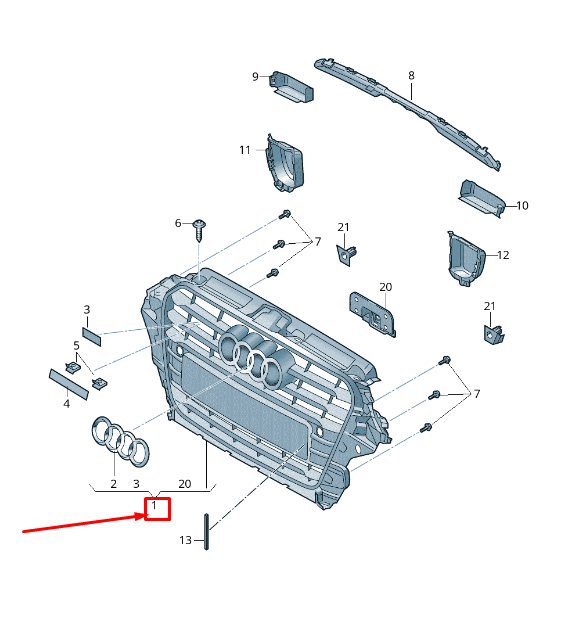 9
8
11
10
6
7
21
12
20
21
3
5
4
7
2
3
20
1
13