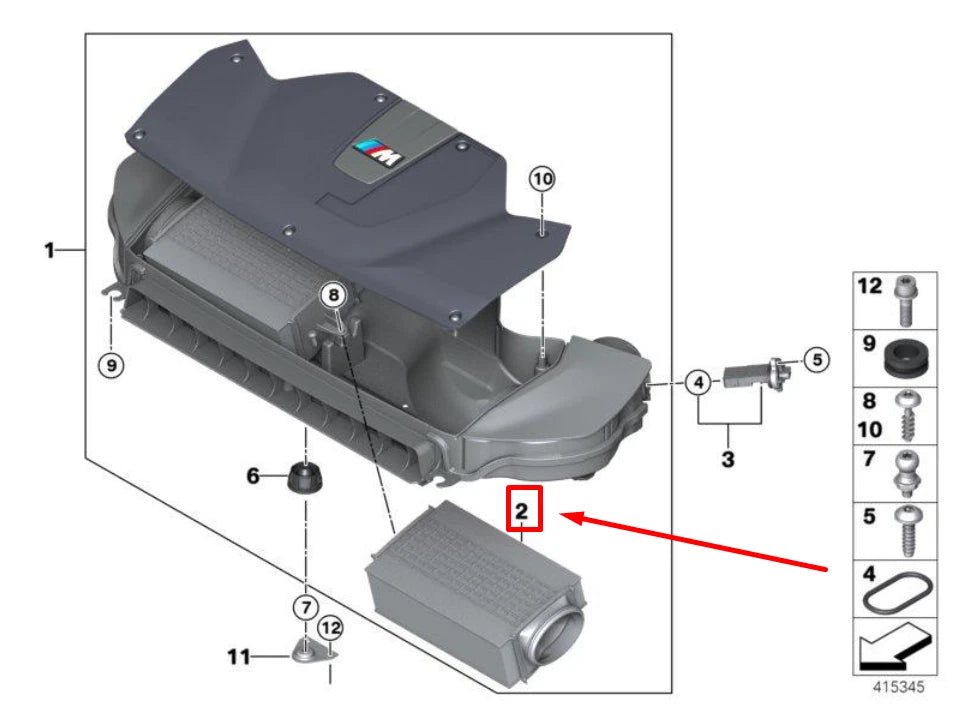 M
10
1
8
9
4
5
3
6
2
7
12
11
12
9
8
10
7
5
4
415345