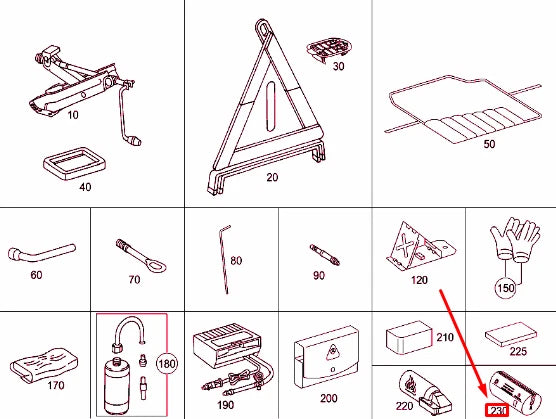 10
40
20
30
50
60
70
80
90
120
150
170
180
190
200
210
225
220
230