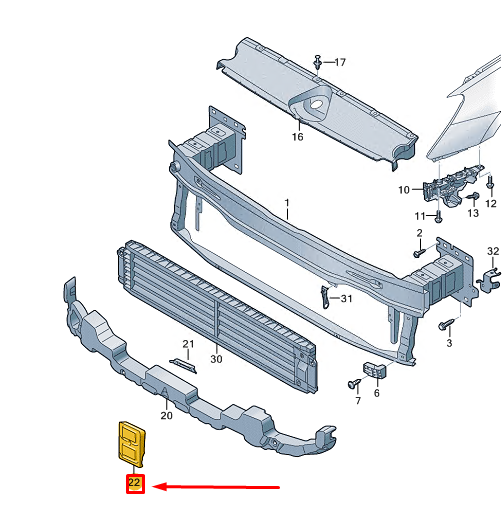 17
16
10
12
13
11
1
2
32
31
3
21
30
6
7
20
22