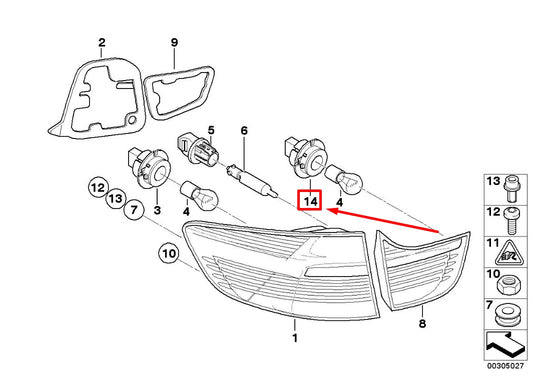 2
9
5
6
12
13
7
3
4
14
4
10
1
8
13
12
11
10
7
00305027