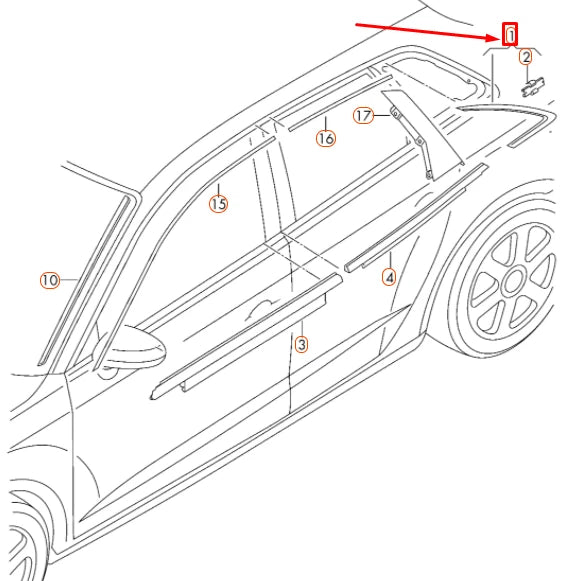 1
2
17
16
15
10
4
3