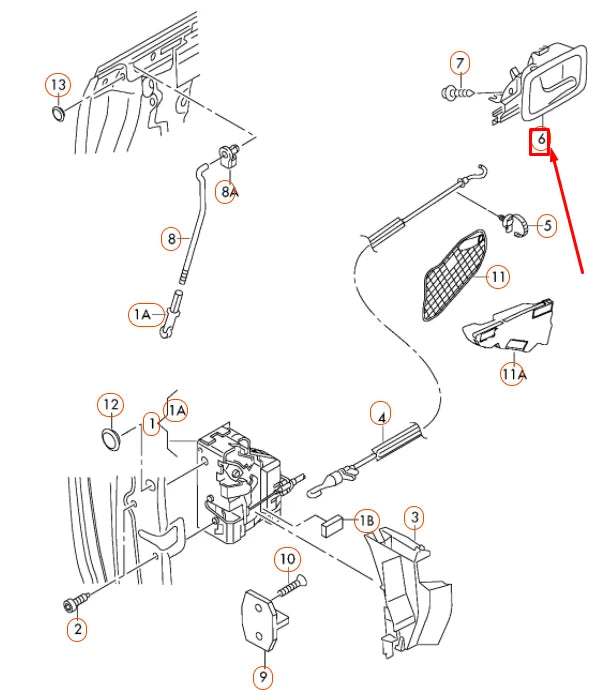 13

7

6

8A

5

8

11

1A

11A

12

1

1A

4

1B

3

10

2

9