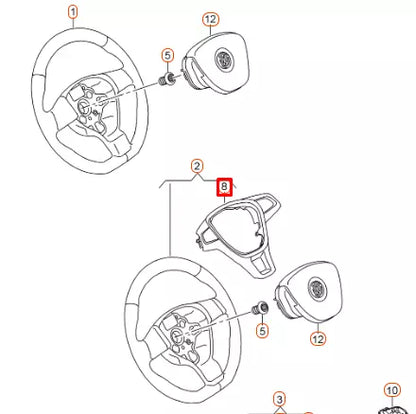 1
12
5
2
8
5
12
3
10