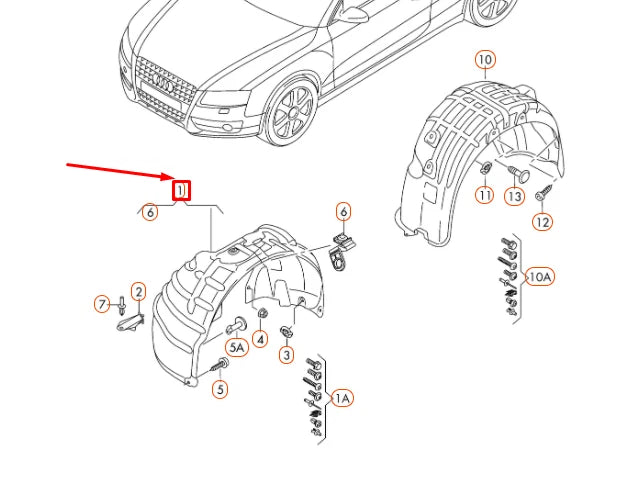 10
1
6
6
11
13
12
10A
7
2
5A
4
3
5
1A